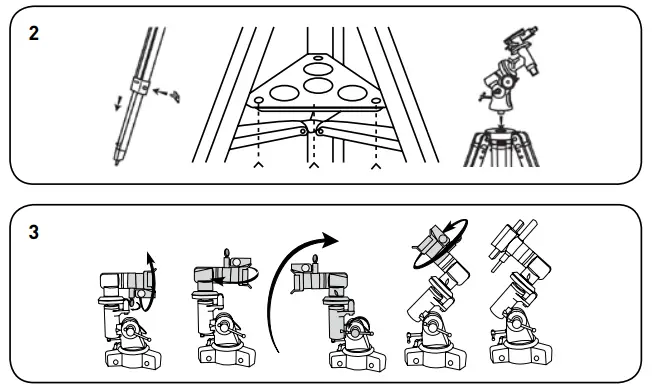 2

3