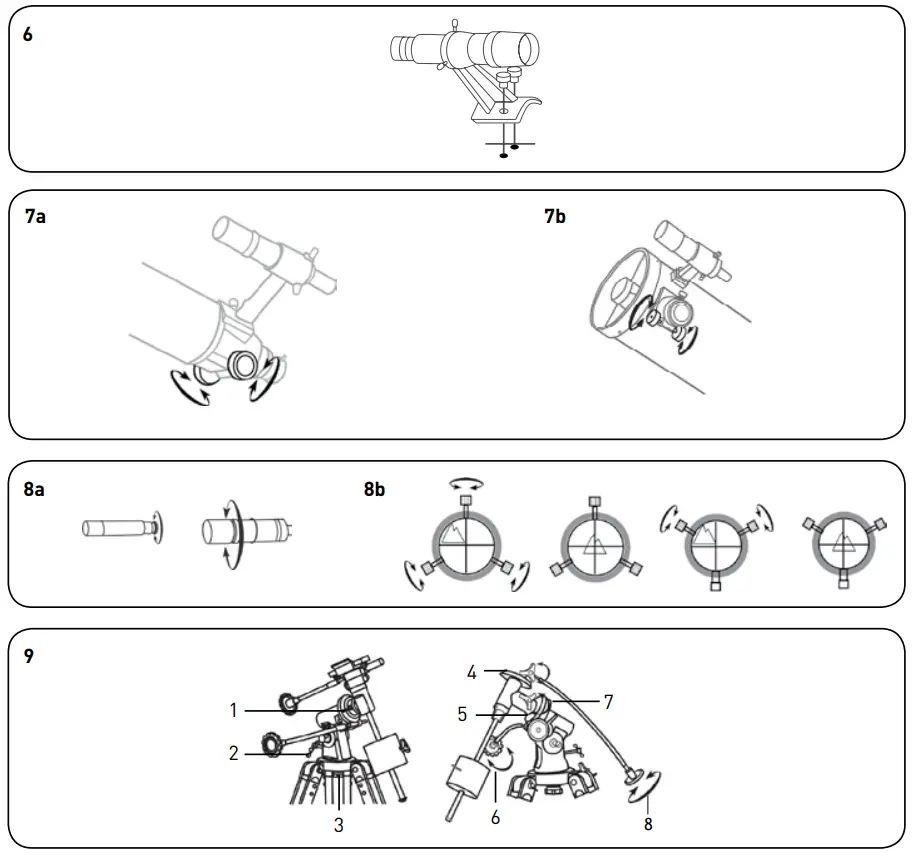 6

7a

7b

8a

8b

9

1

2

3

4

5

6

7

8