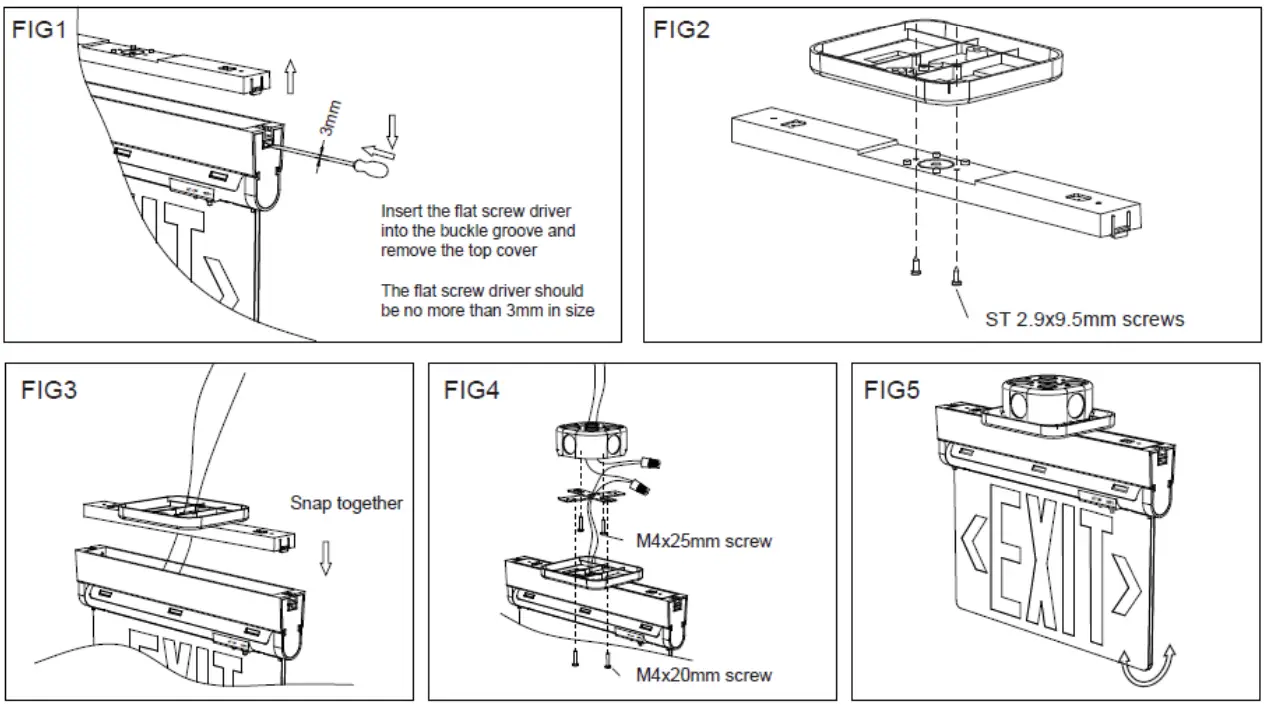 FIG1

3mm

Insert the flat screw driver into the buckle groove and remove the top cover

The flat screw driver should be no more than 3mm in size

FIG2

ST 2.9x9.5mm screws

FIG3

Snap together

EXIT

FIG4

M4x25mm screw

M4x20mm screw

FIG5

EXIT