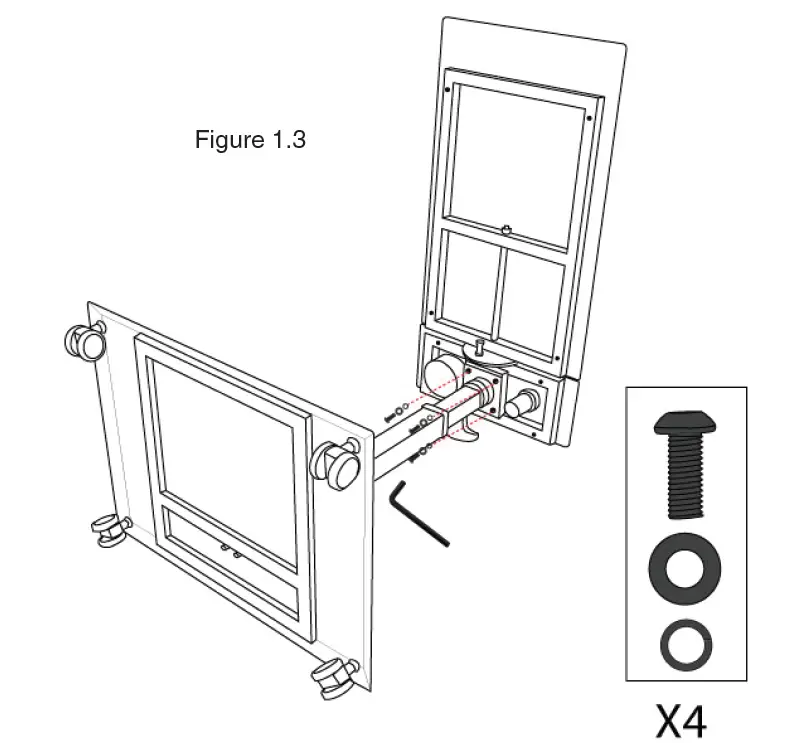 Figure 1.3

X4