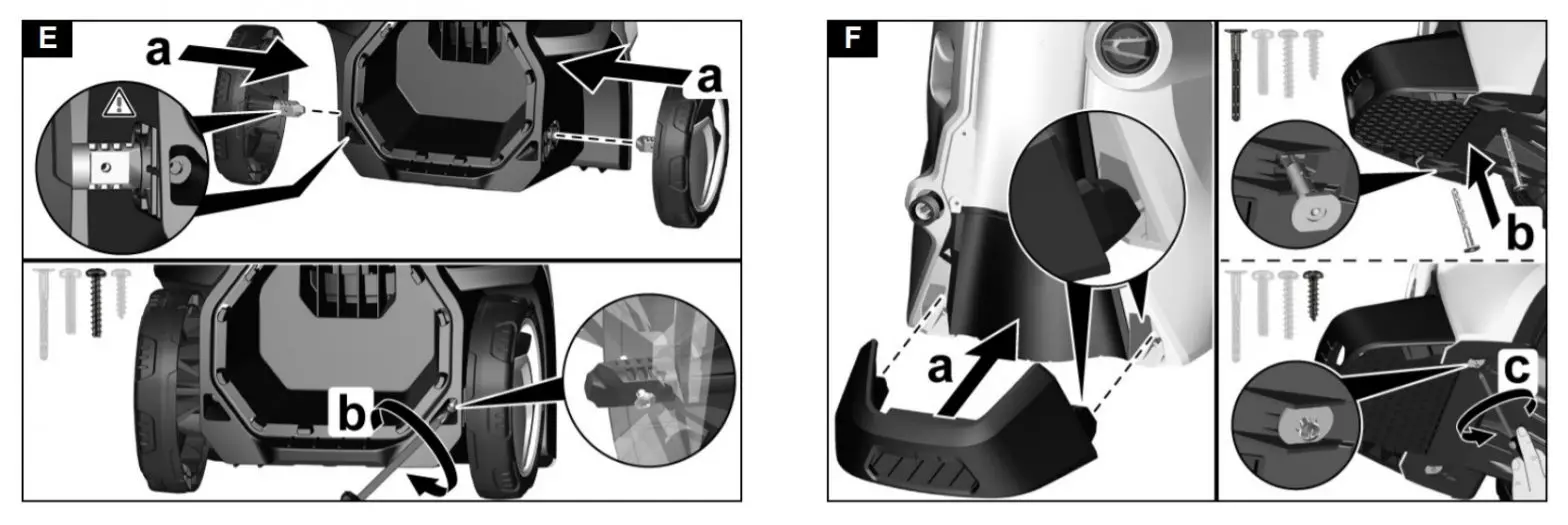 E
a
a
b

F
a
b
c