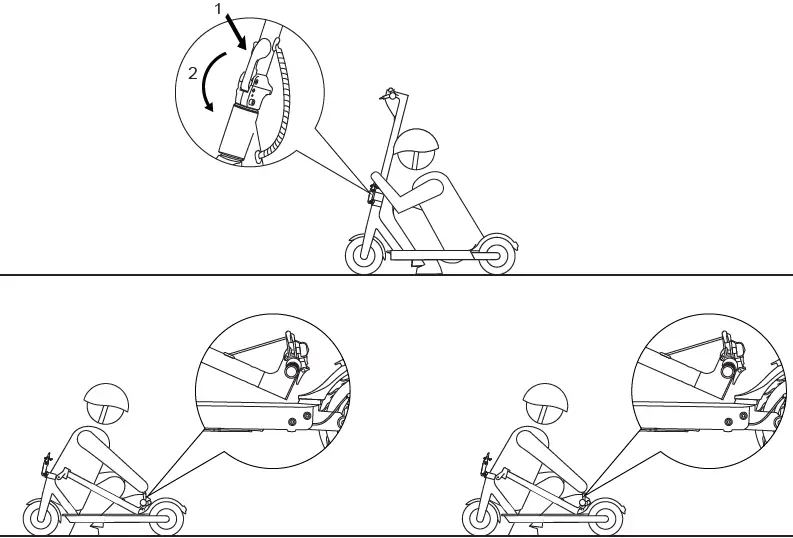 1
2