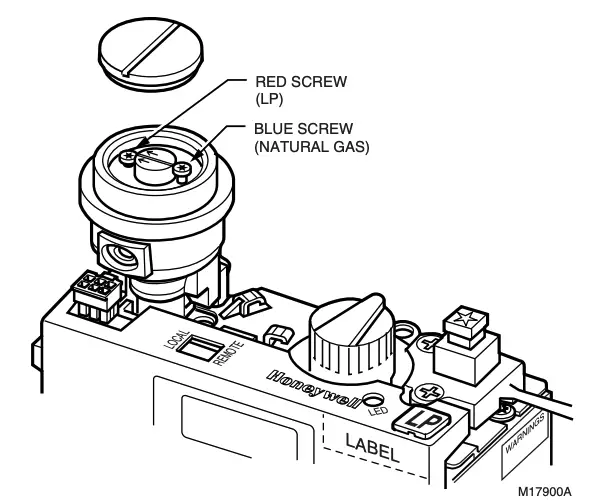 RED SCREW
(LP)

BLUE SCREW
(NATURAL GAS)

LOCAL
REMOTE

Honeywell

LED

LP

LABEL

WARNINGS

M17900A