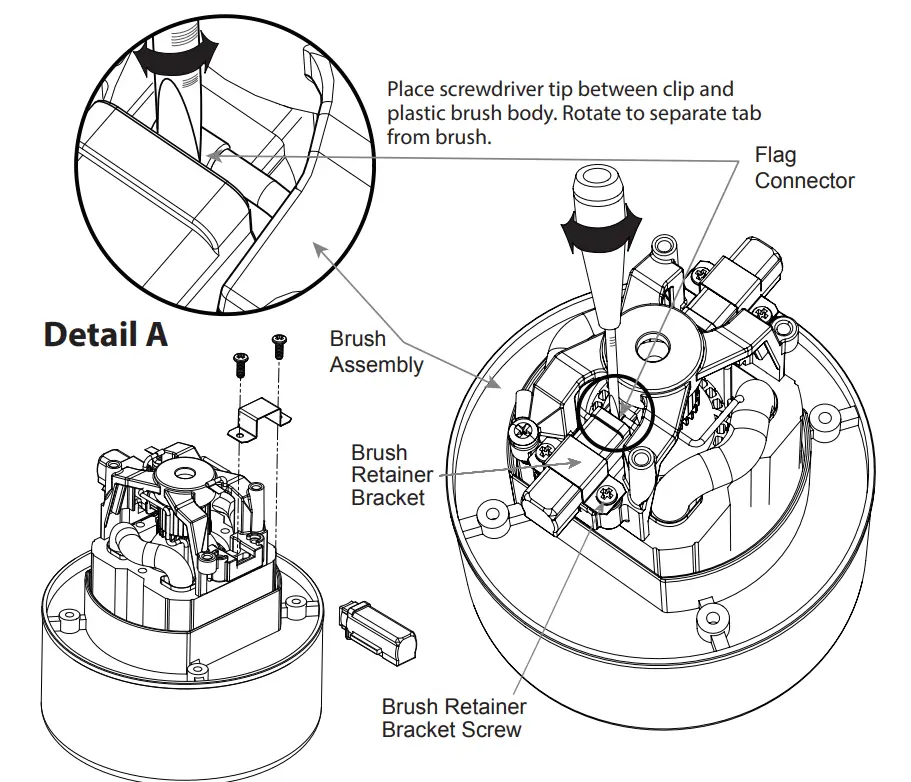 Place screwdriver tip between clip and plastic brush body. Rotate to separate tab from brush.

Flag Connector

Detail A

Brush Assembly

Brush Retainer Bracket

Brush Retainer Bracket Screw