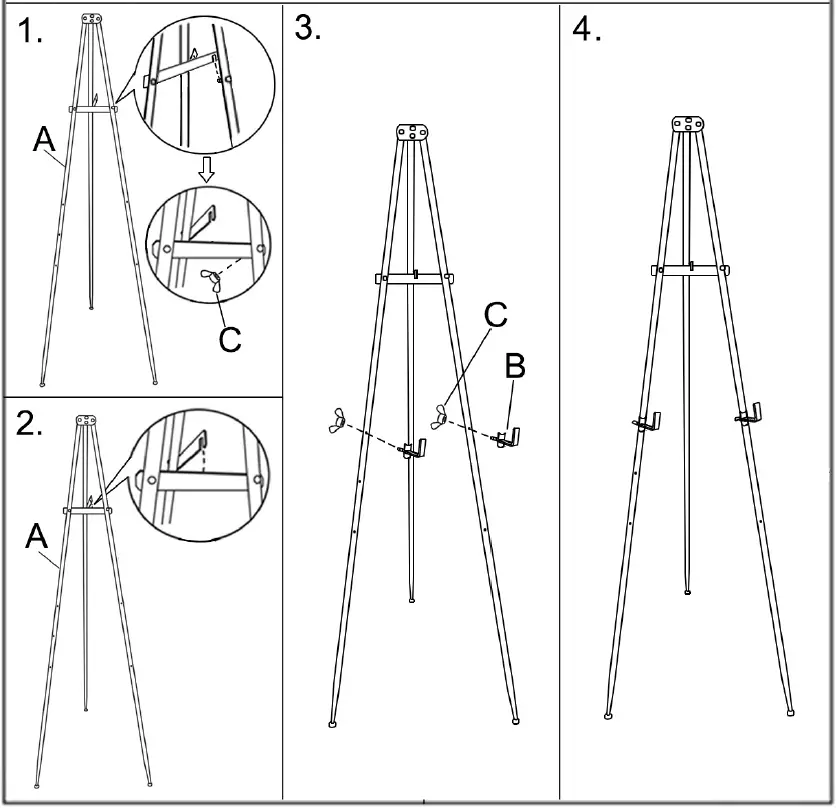 1.

A

C

2.

A

3.

C

B

4.