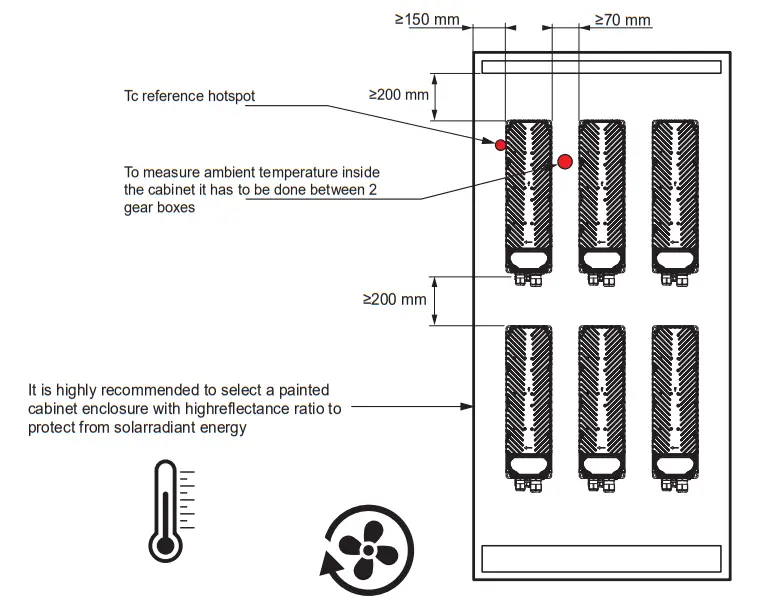 ≥150 mm

≥70 mm

≥200 mm

Tc reference hotspot

To measure ambient temperature inside the cabinet it has to be done between 2 gear boxes

≥200 mm

It is highly recommended to select a painted cabinet enclosure with highreflectance ratio to protect from solarradiant energy