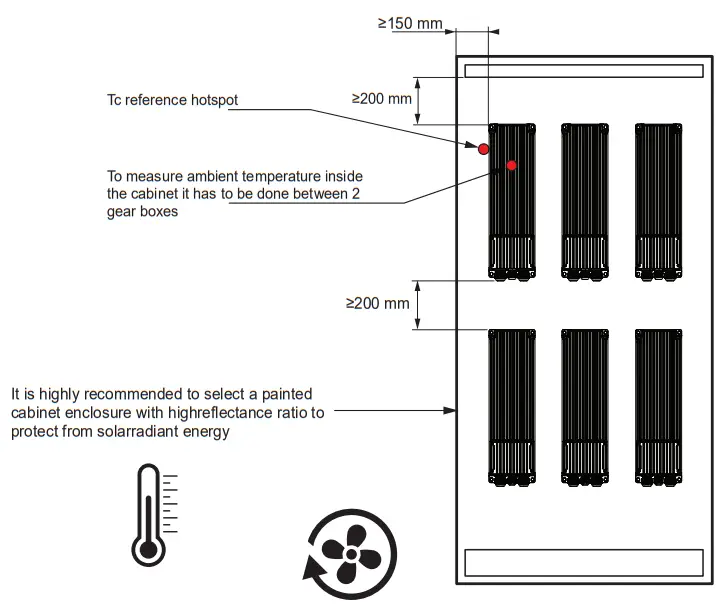 ≥150 mm

≥200 mm

Tc reference hotspot

To measure ambient temperature inside the cabinet it has to be done between 2 gear boxes

≥200 mm

It is highly recommended to select a painted cabinet enclosure with highreflectance ratio to protect from solarradiant energy