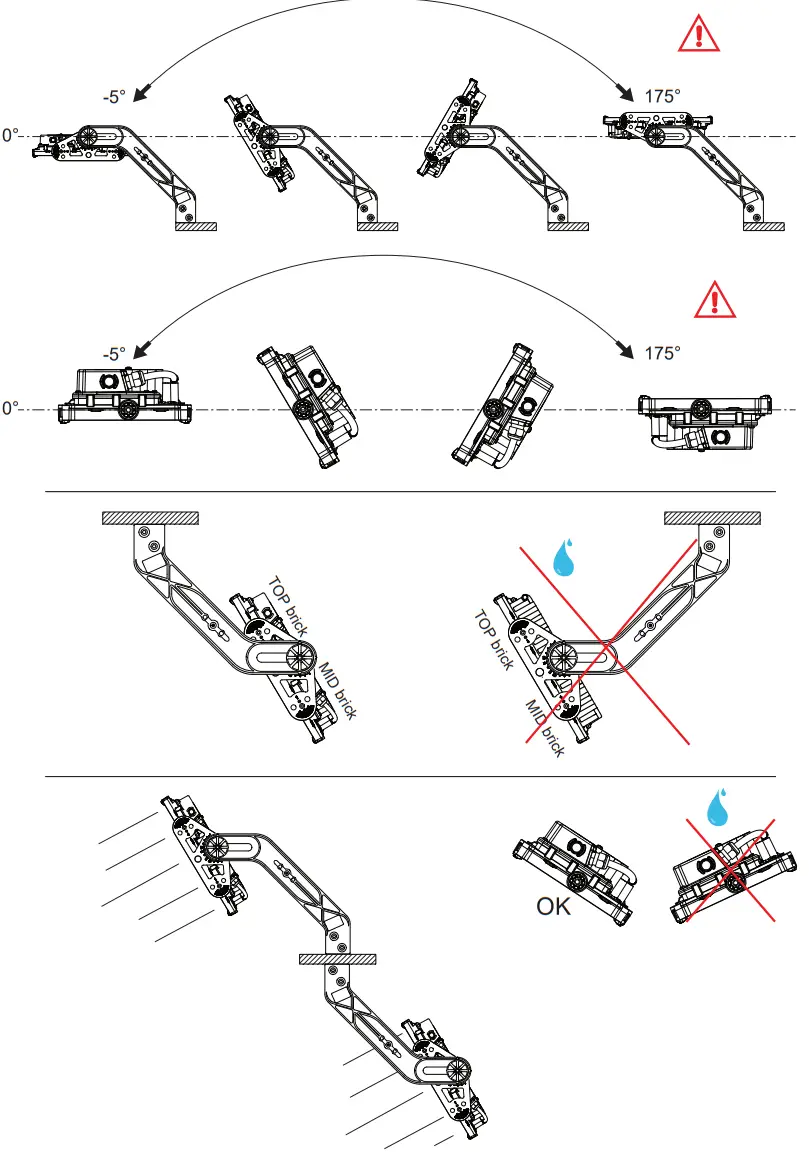 -5°
175°
0°

-5°
175°
0°

TOP brick
MID brick

TOP brick
MID brick

OK