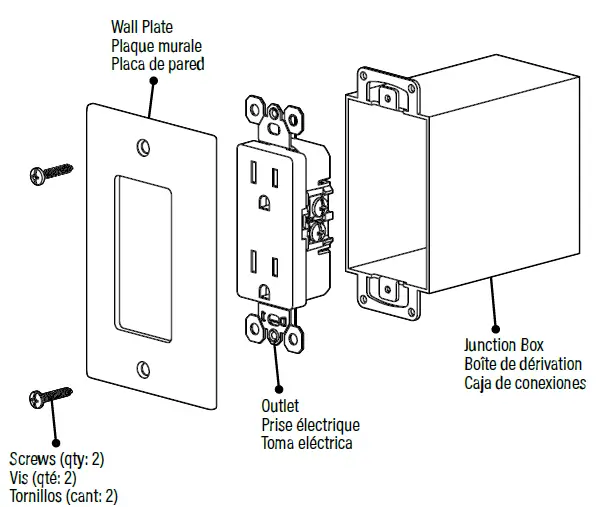 Wall Plate
Plaque murale
Placa de pared

Junction Box
Boîte de dérivation
Caja de conexiones

Outlet
Prise électrique
Toma eléctrica

Screws (qty: 2)
Vis (qté: 2)
Tornillos (cant: 2)