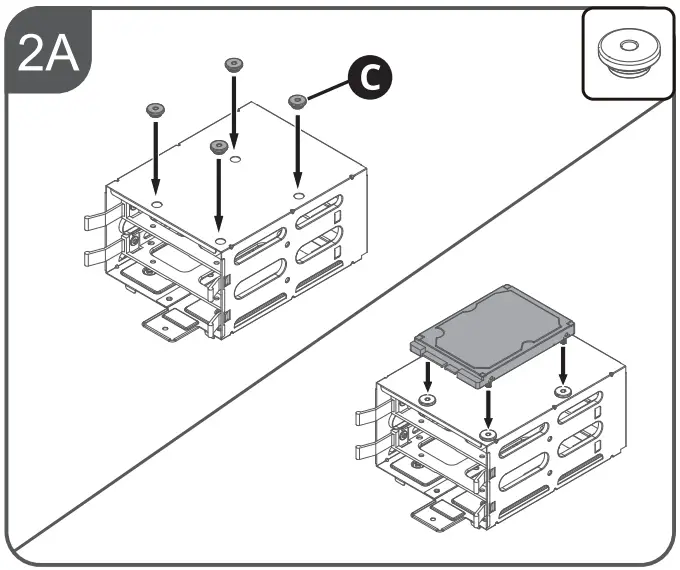 2A

C