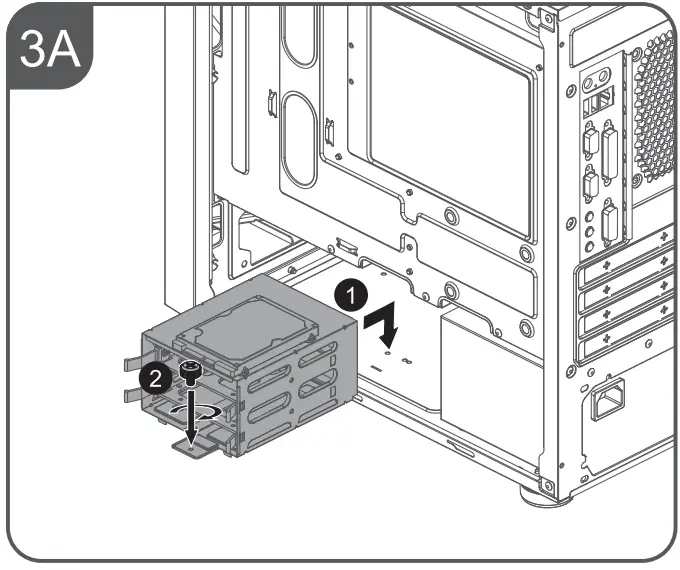 3A

1

2