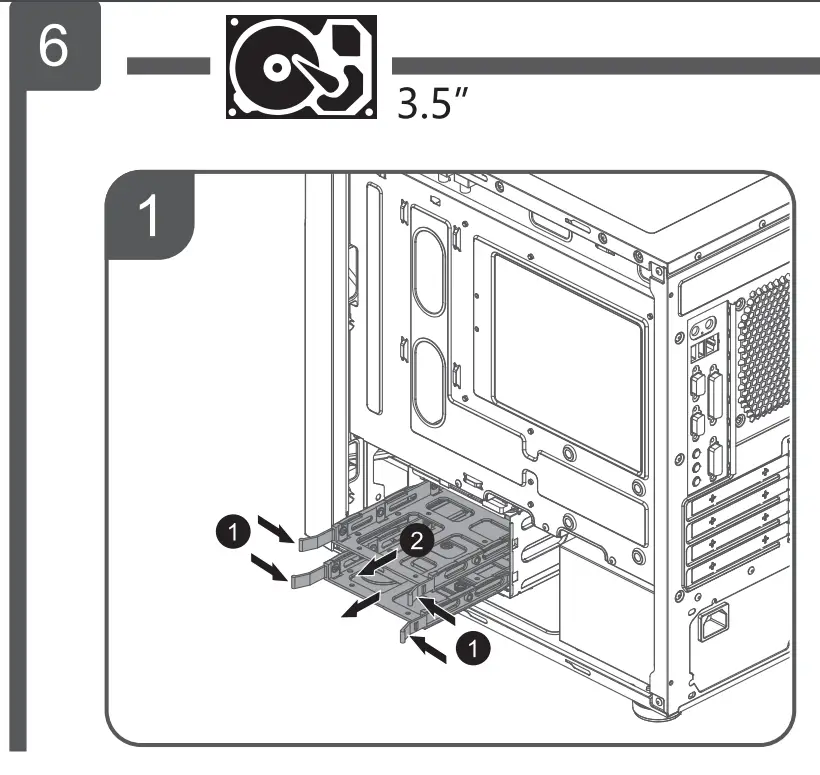 6

3.5″

1

1

2

1