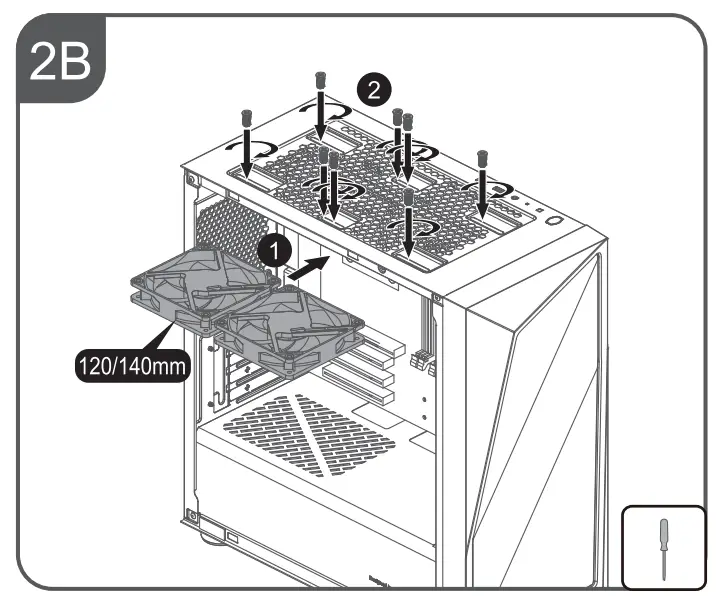 2B

2

1

120/140mm