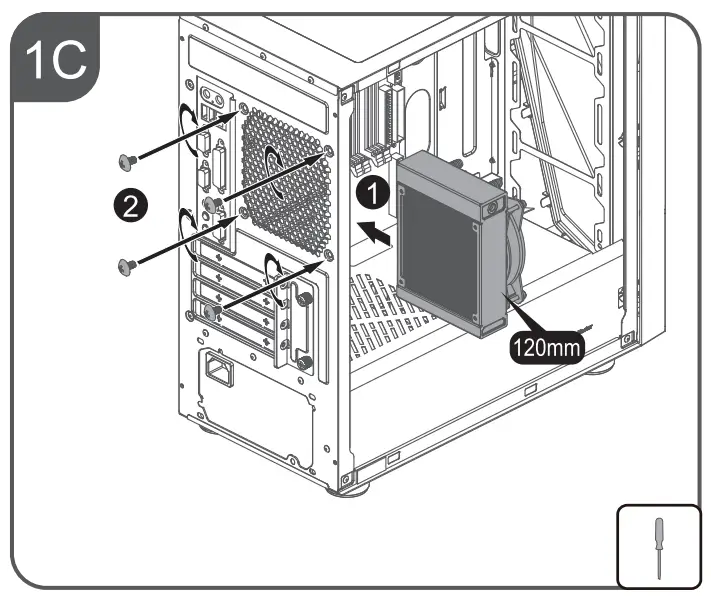 1C

2

1

120mm