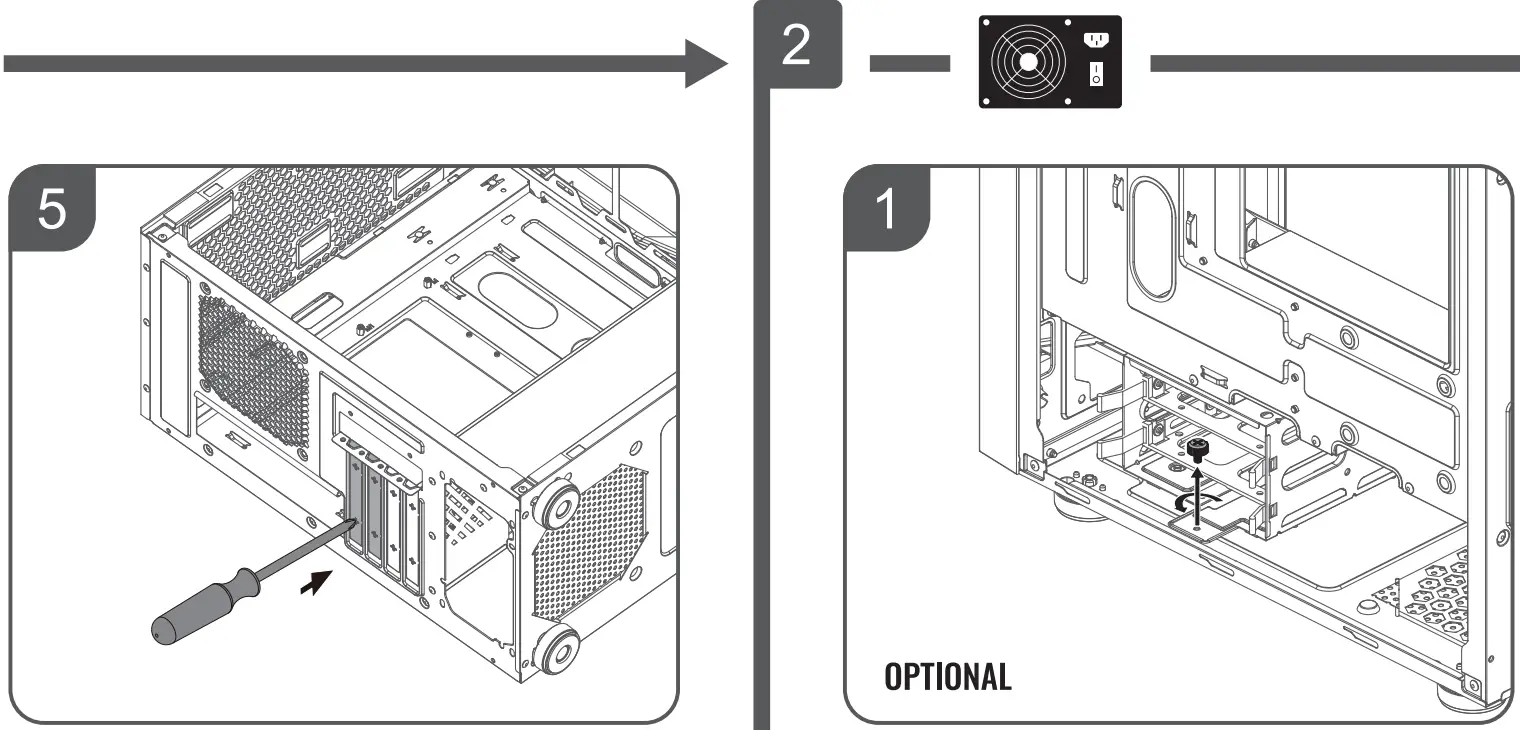 2

5

1

OPTIONAL