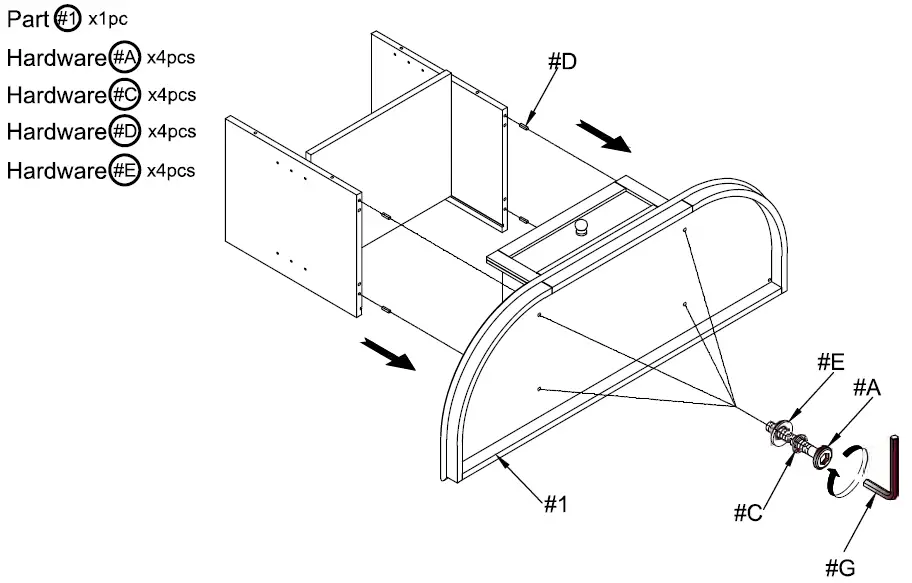 Part #1 x1pc
Hardware #A x4pcs
Hardware #C x4pcs
Hardware #D x4pcs
Hardware #E x4pcs

#D
#E
#A
#1
#C
#G