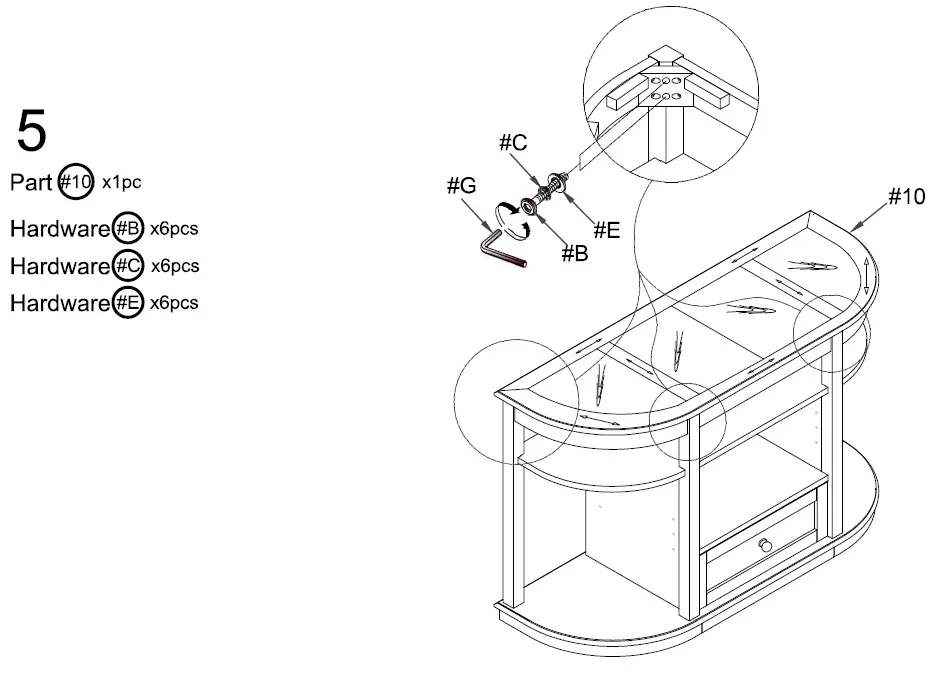 5

Part #10 x1pc

Hardware #B x6pcs

Hardware #C x6pcs

Hardware #E x6pcs

#C

#G

#E

#B

#10