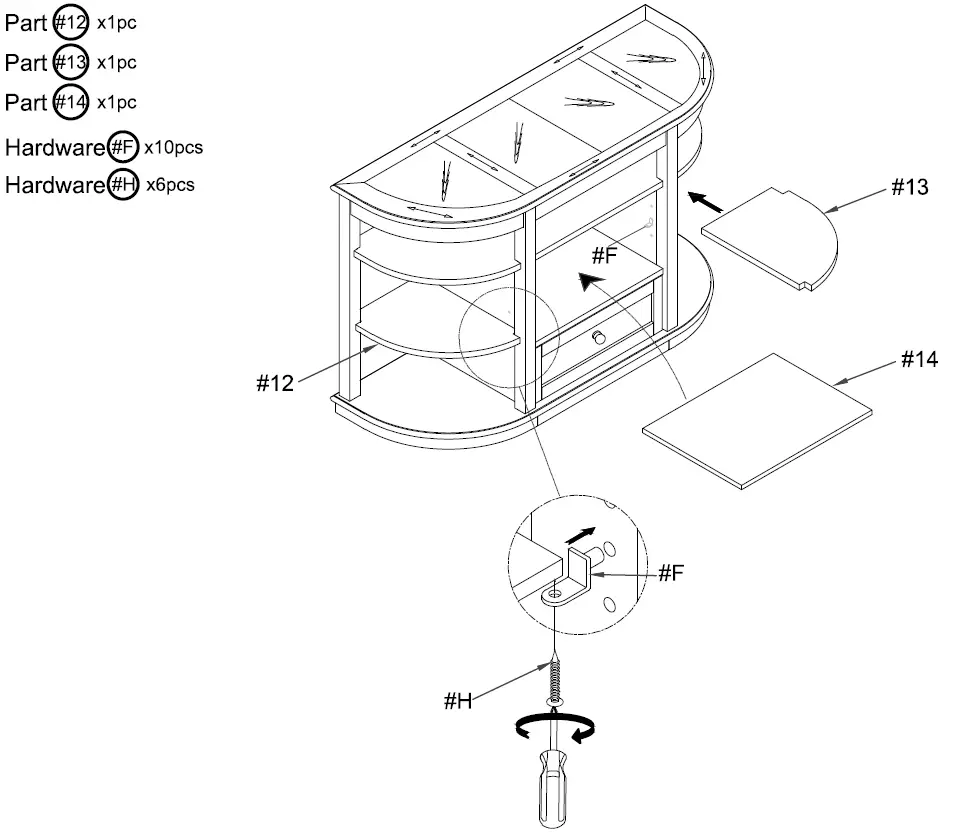 Part #12 x1pc
Part #13 x1pc
Part #14 x1pc
Hardware #F x10pcs
Hardware #H x6pcs

#13
#F
#14
#12
#F
#H