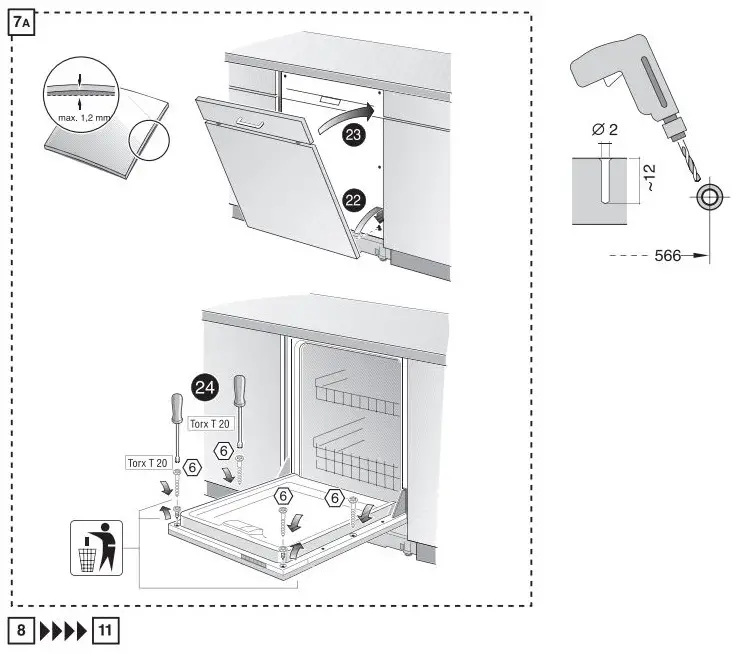 7A

max. 1,2 mm

23

22

Ø 2

~12

566

24

Torx T 20

Torx T 20

6

6

6

6

8

11