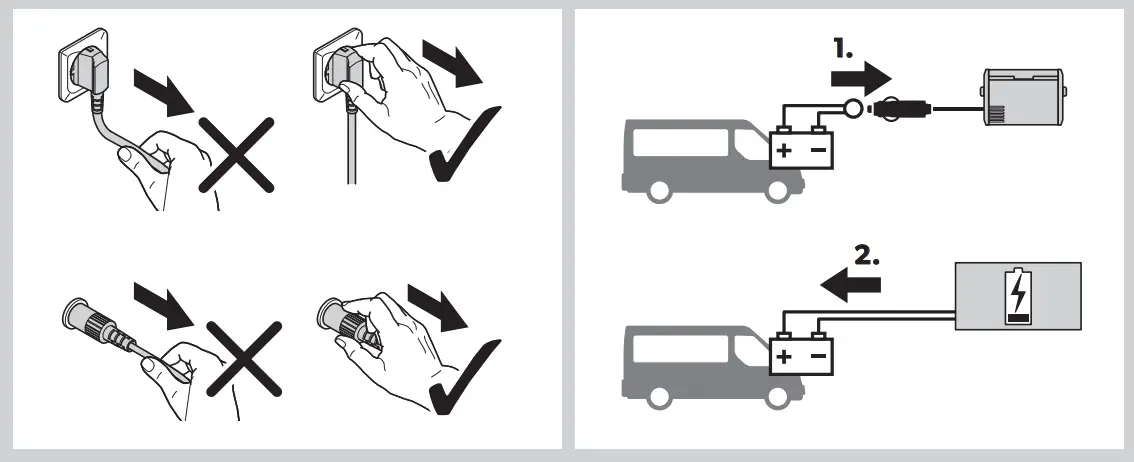 1.

+ −

2.

+ −