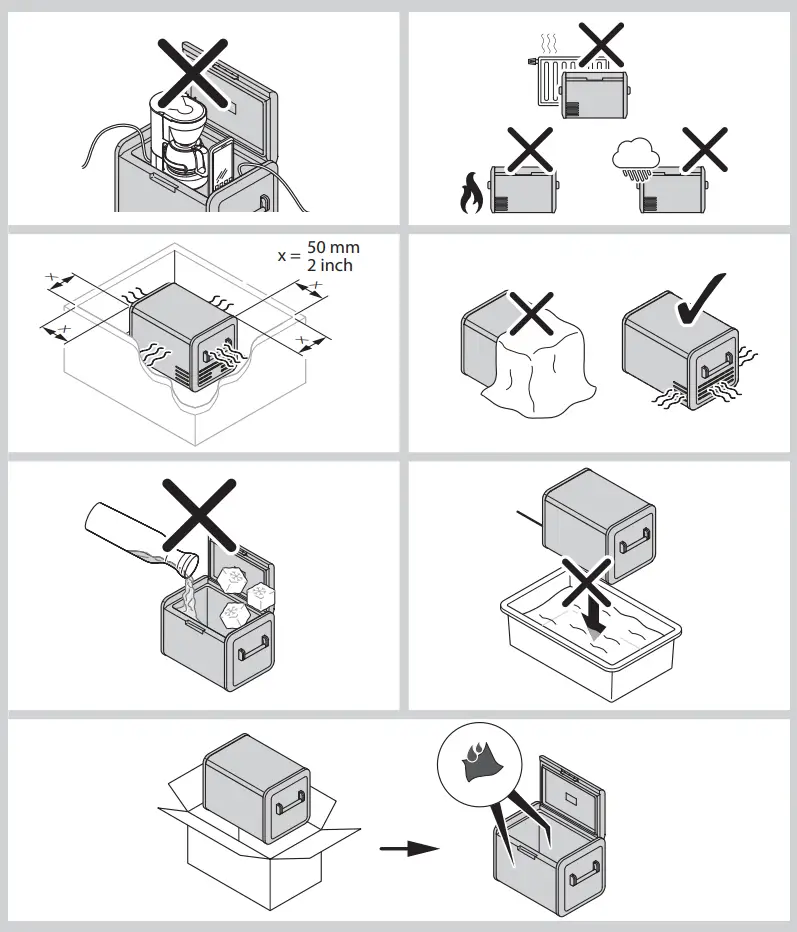 x = 50 mm
2 inch

x

x

x

x