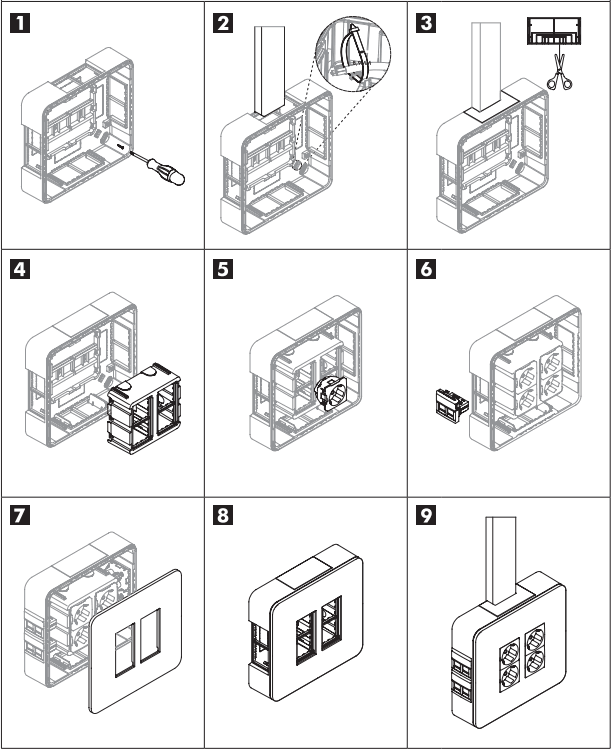 1

2

3

4

5

6

7

8

9