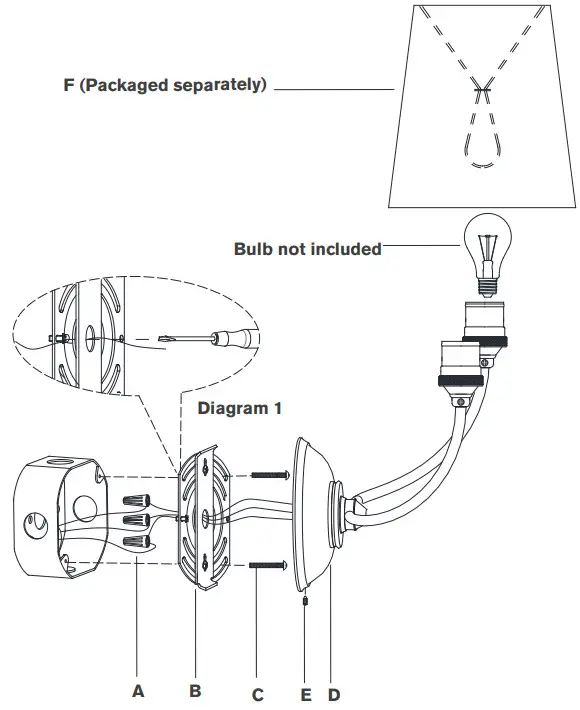 F (Packaged separately)

Bulb not included

Diagram 1

A

B

C

E

D