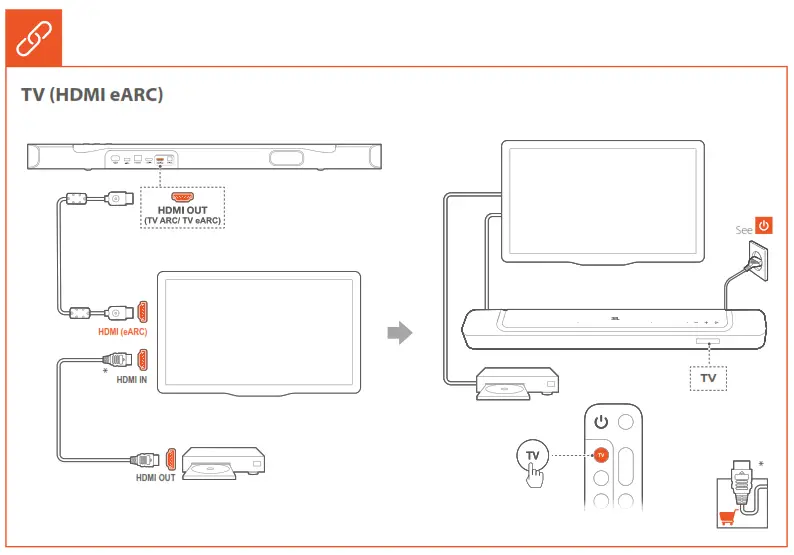 TV (HDMI eARC)

HDMI OUT
(TV ARC/ TV eARC)

HDMI (eARC)

*

HDMI IN

HDMI OUT

See

JBL

TV

TV

TV

*