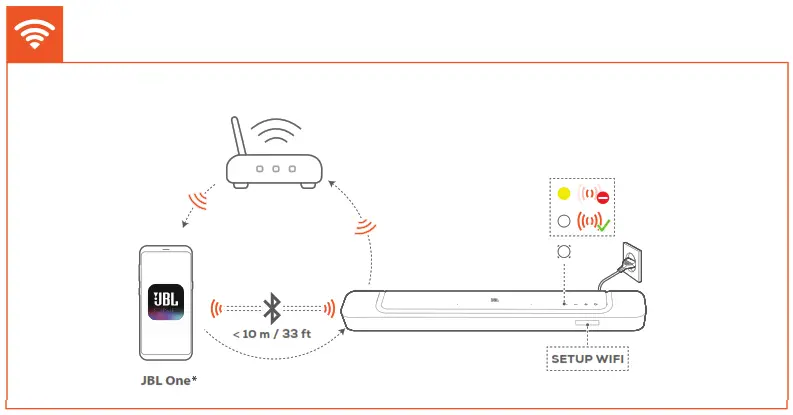 JBL

< 10 m / 33 ft

JBL

SETUP WIFI

JBL One*