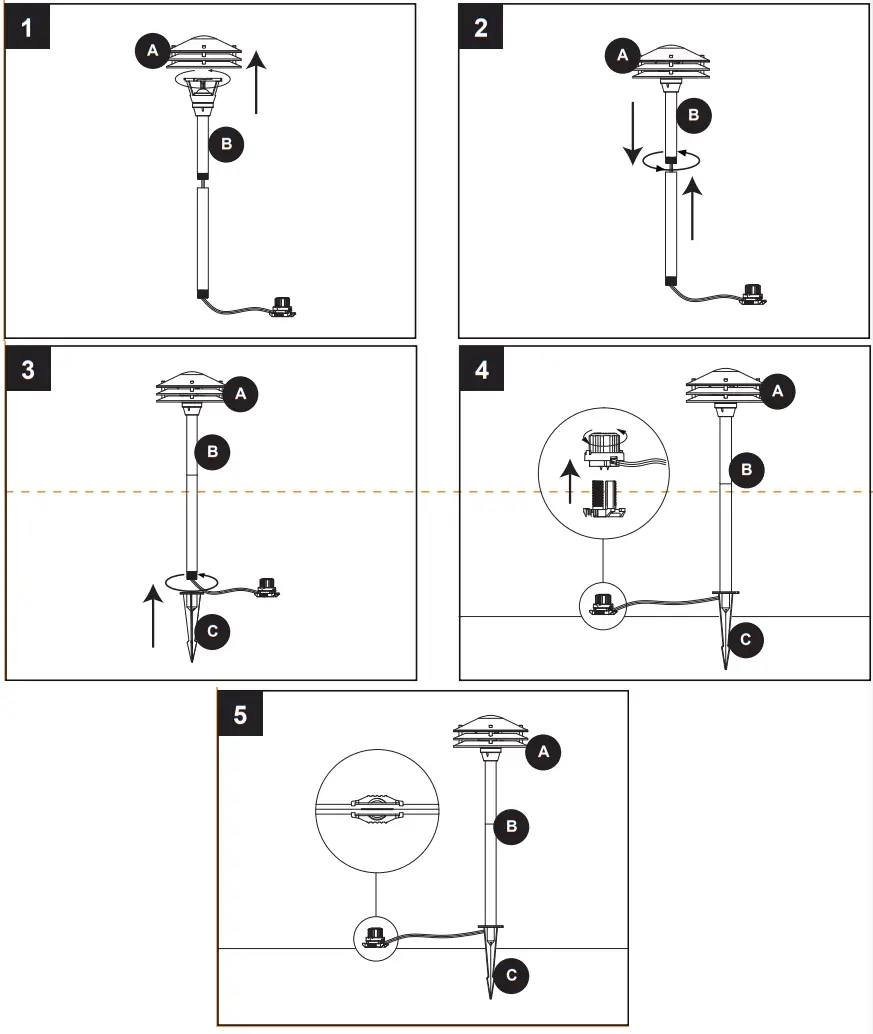 1
A
B

2
A
B

3
A
B
C

4
A
B
C

5
A
B
C