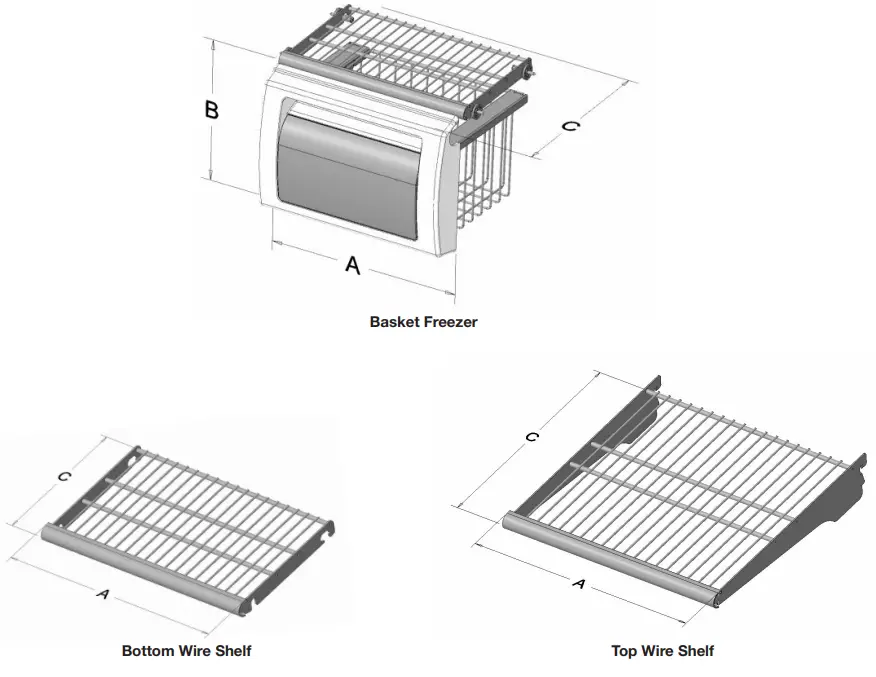 B

C

A

Basket Freezer

C

A

Bottom Wire Shelf

C

A

Top Wire Shelf