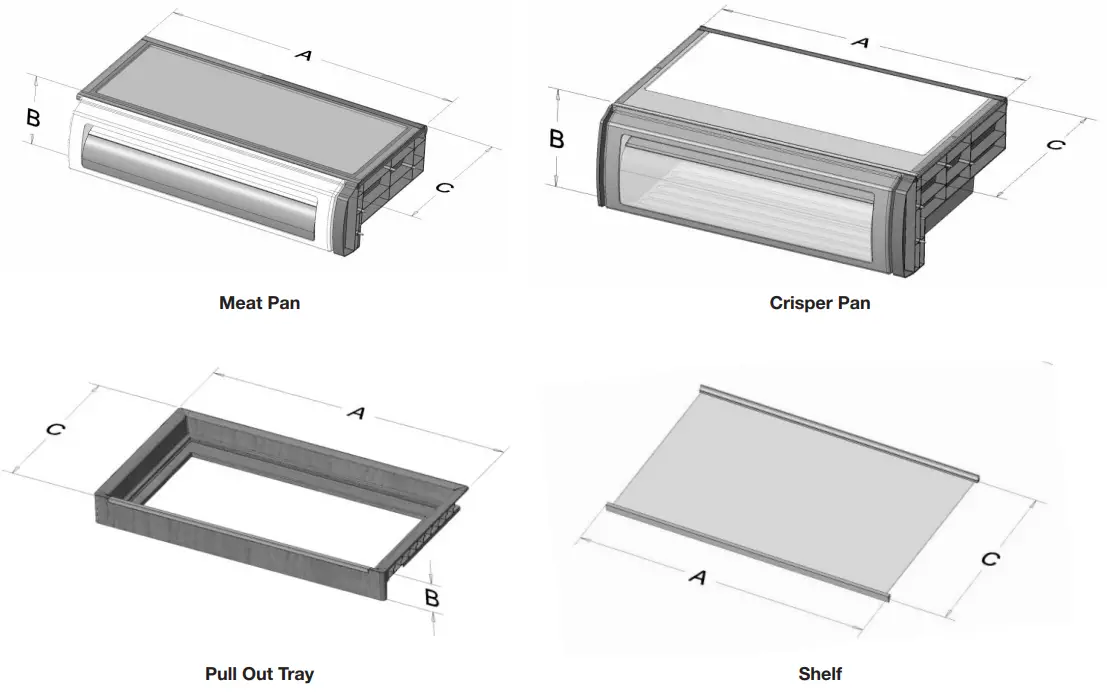 A
B
C
Meat Pan

A
B
C
Crisper Pan

C
A
B
Pull Out Tray

A
C
Shelf