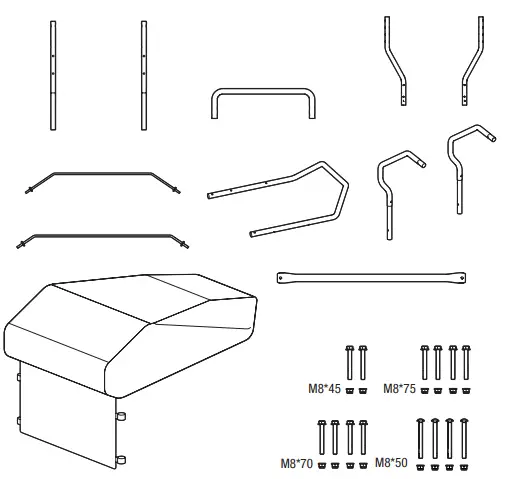 M8*45
M8*75
M8*70
M8*50