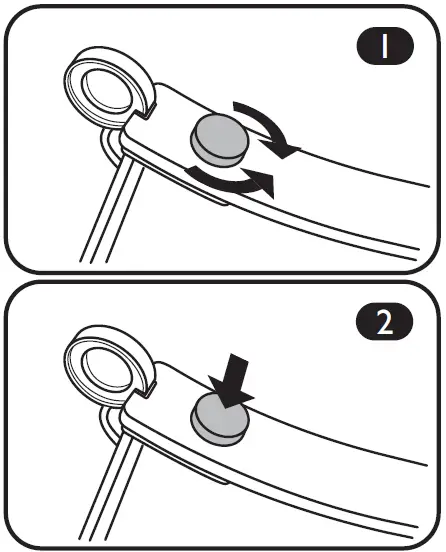 1

2