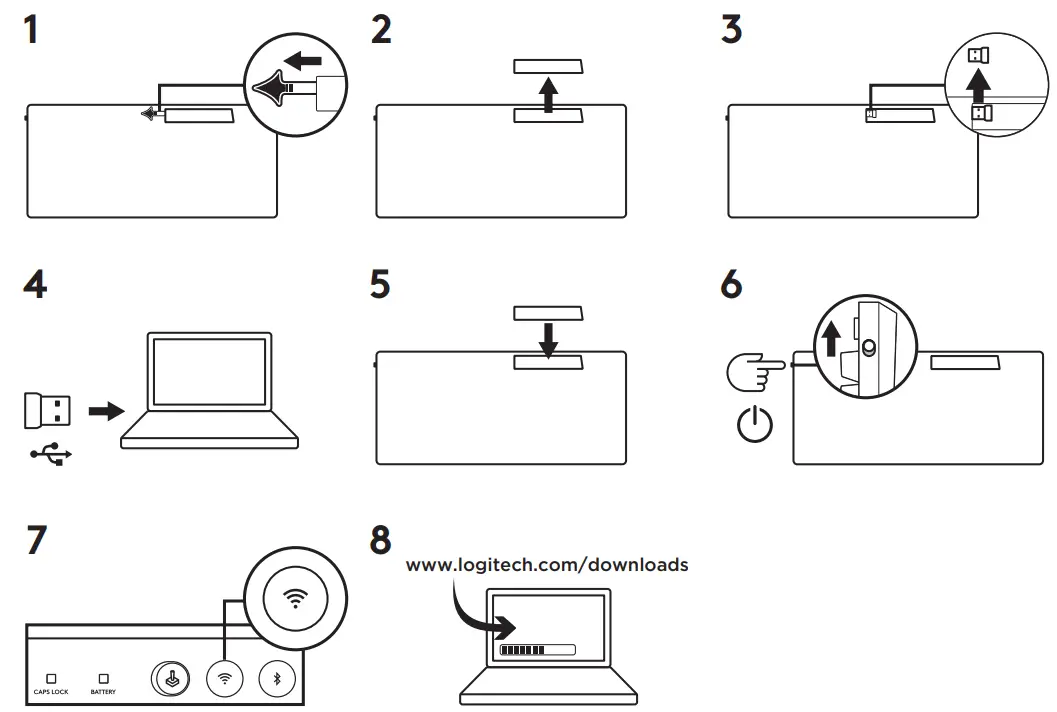 1

2

3

4

5

6

7

CAPS LOCK

BATTERY

8

www.logitech.com/downloads