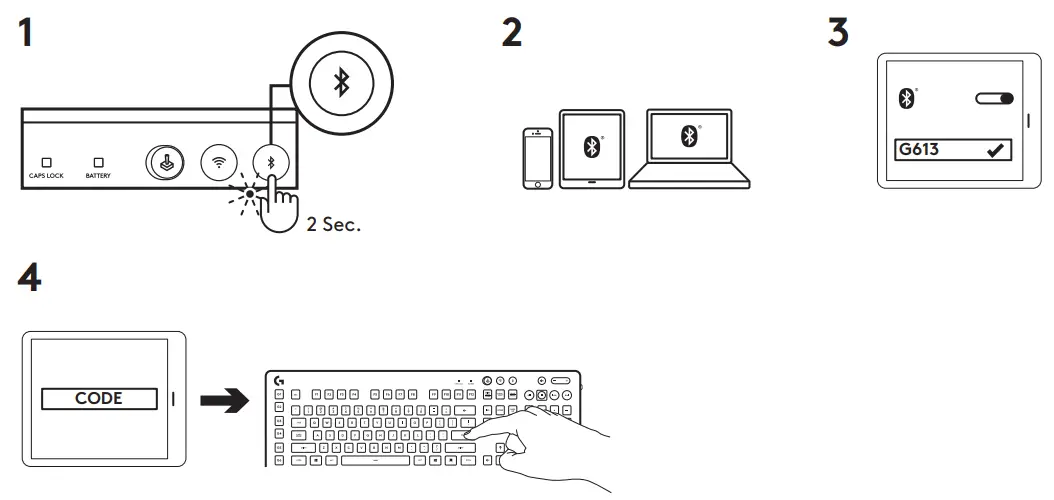 1

CAPS LOCK BATTERY

2 Sec.

2

3

G613

4

CODE