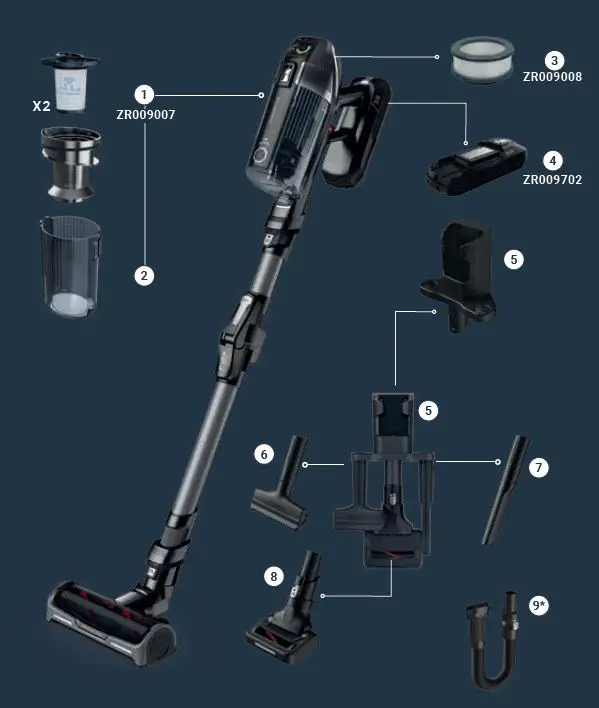 X2

1
ZR009007

2

3
ZR009008

4
ZR009702

5

5

6

7

8

9*