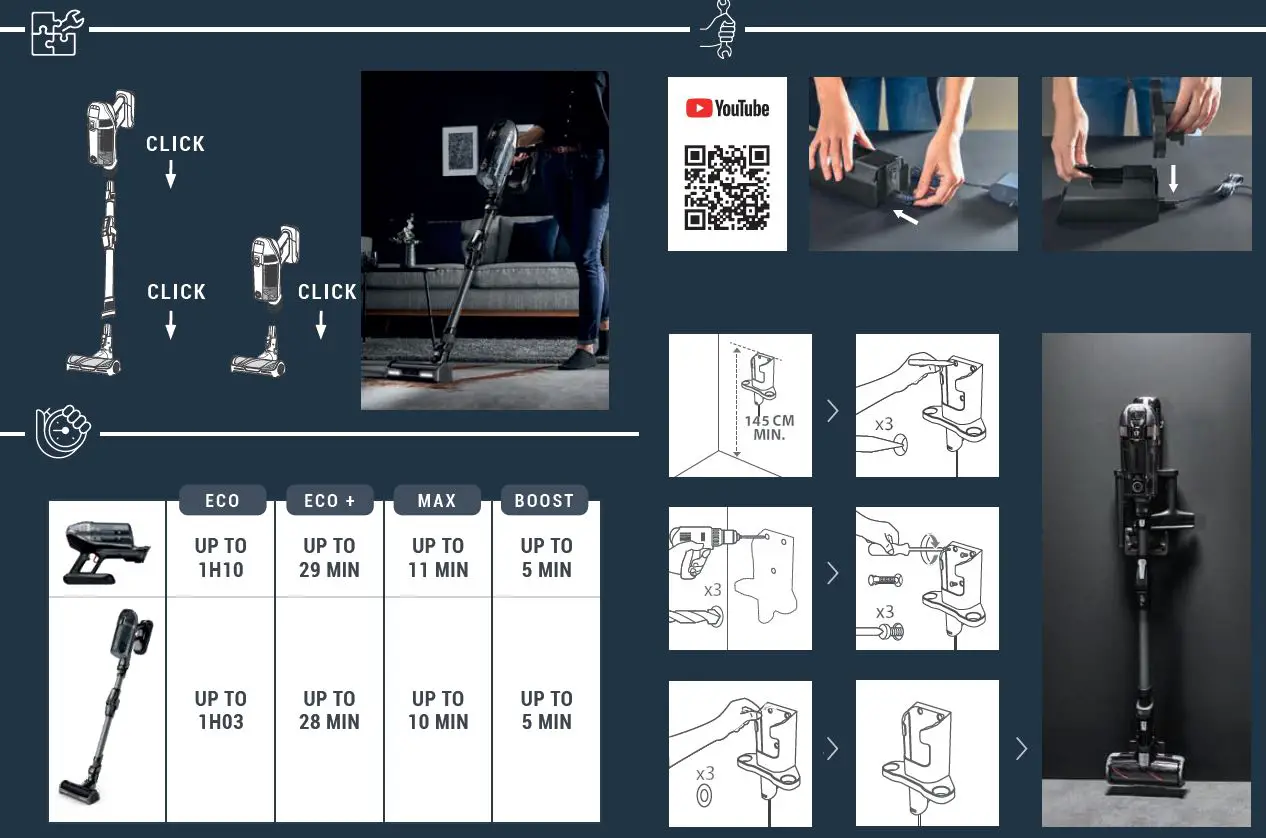 CLICK

CLICK

CLICK

| | ECO | ECO + | MAX | BOOST |
|---|---|---|---|---|
| | UP TO 1H10 | UP TO 29 MIN | UP TO 11 MIN | UP TO 5 MIN |
| | UP TO 1H03 | UP TO 28 MIN | UP TO 10 MIN | UP TO 5 MIN |

YouTube

145 CM MIN.

x3

x3

x3

x3