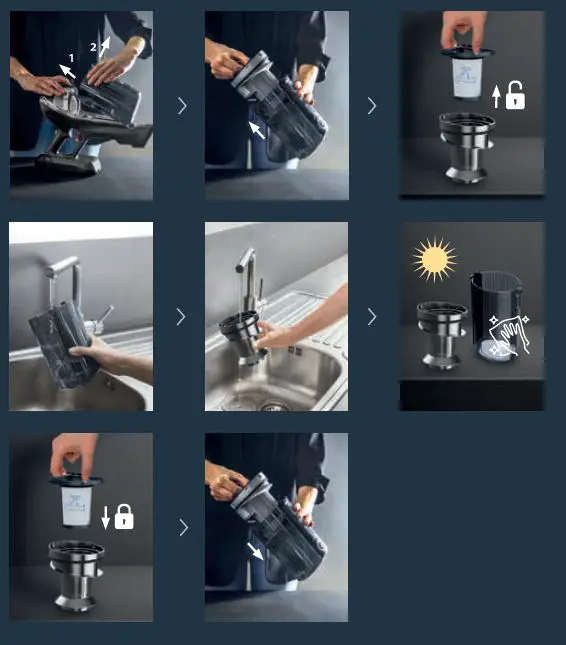 1
2