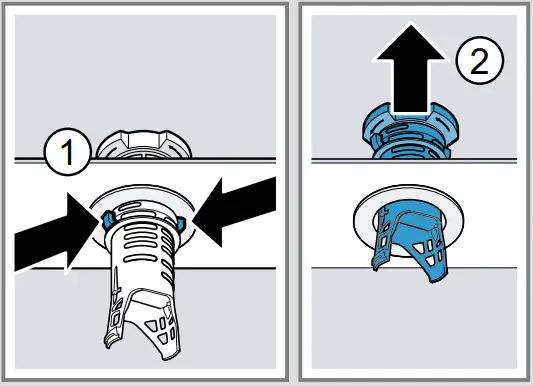 1

2