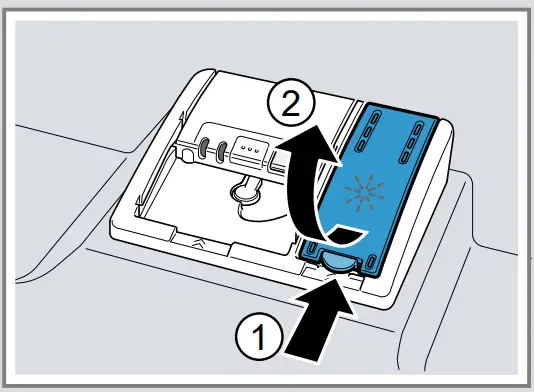 2

1