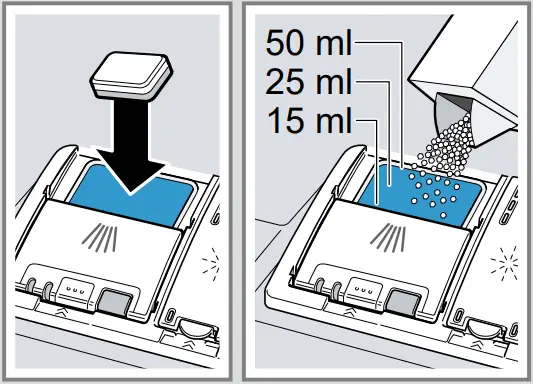 50 ml
25 ml
15 ml