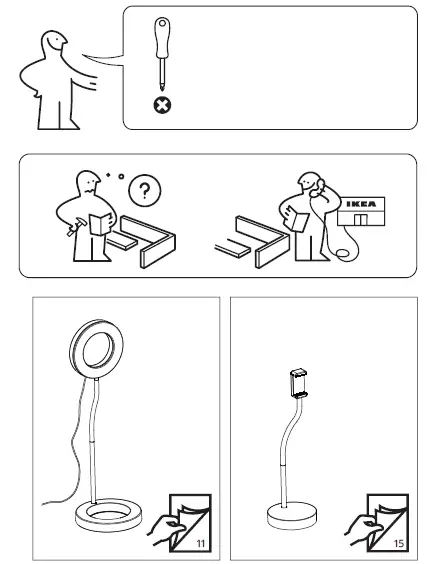 ?

IKEA

11

15