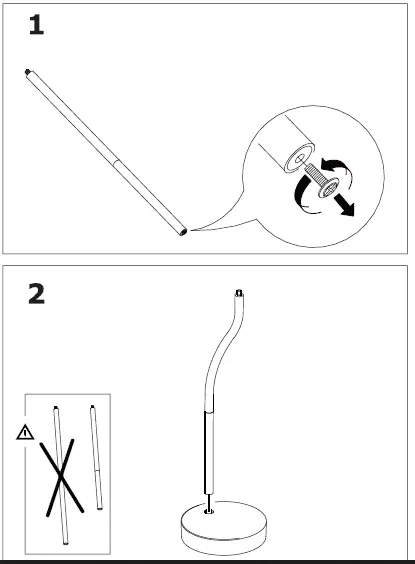 1

2