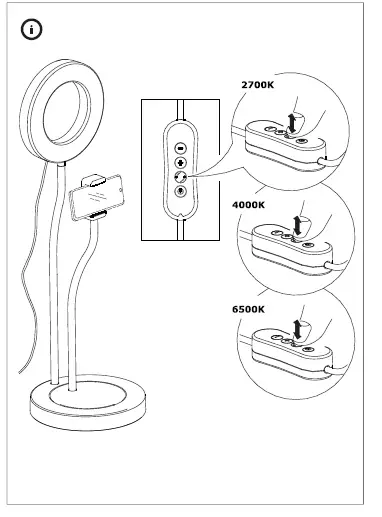 2700K

4000K

6500K