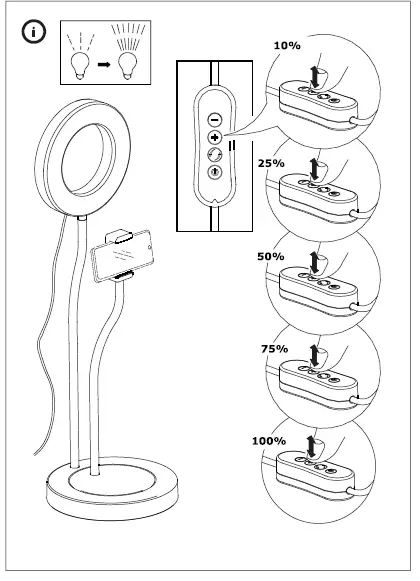 i

10%

25%

50%

75%

100%