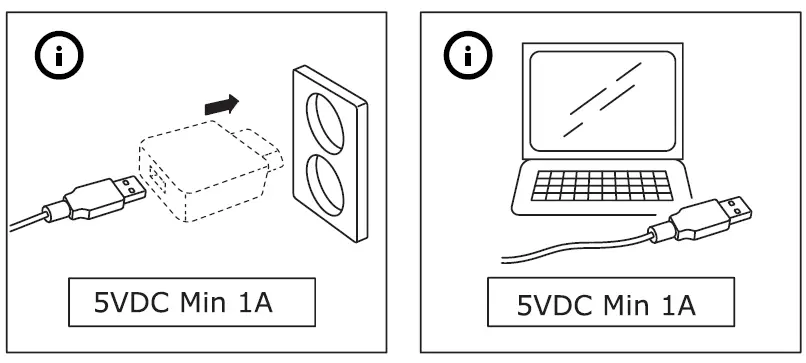 i

5VDC Min 1A

i

5VDC Min 1A