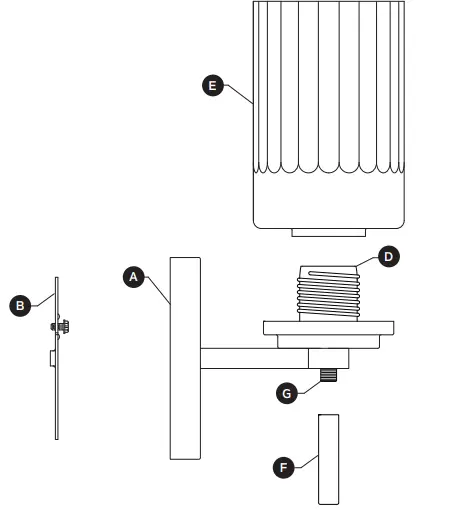 E
D
A
B
G
F