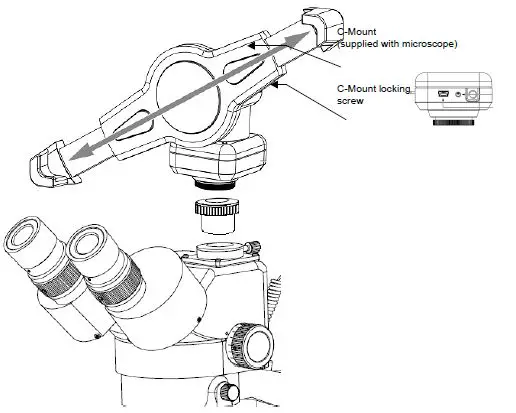 C-Mount
(supplied with microscope)

C-Mount locking screw