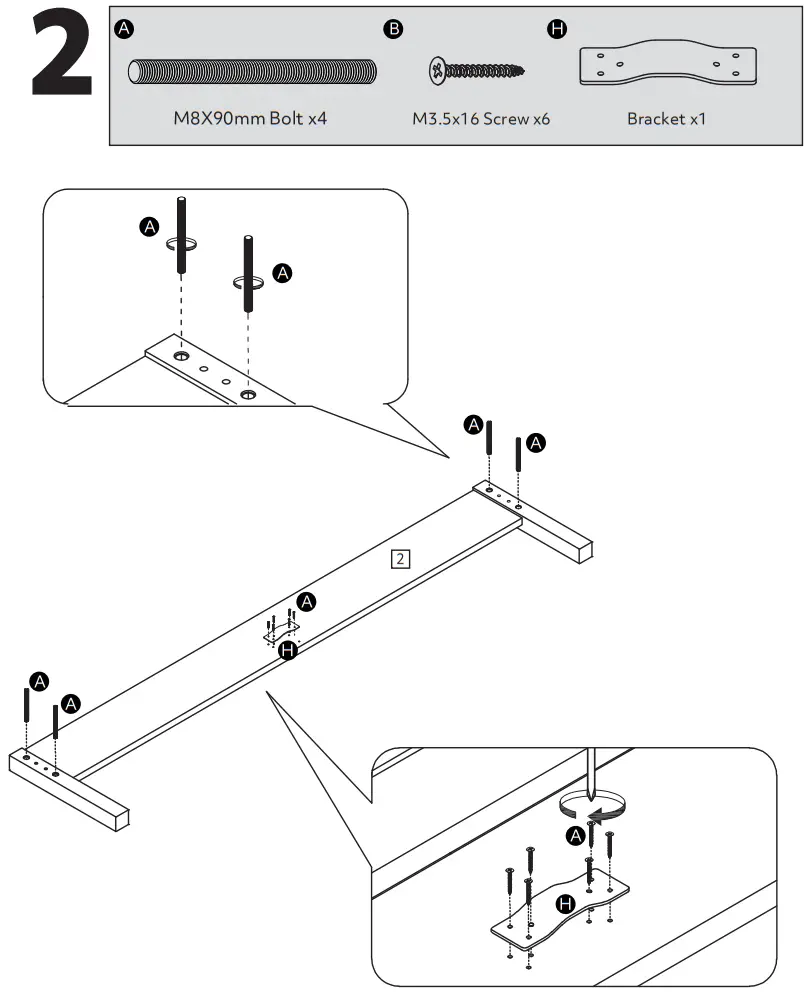 2

A
M8X90mm Bolt x4

B
M3.5x16 Screw x6

H
Bracket x1

A
A

A
A

2

A
H

A
A

A
H